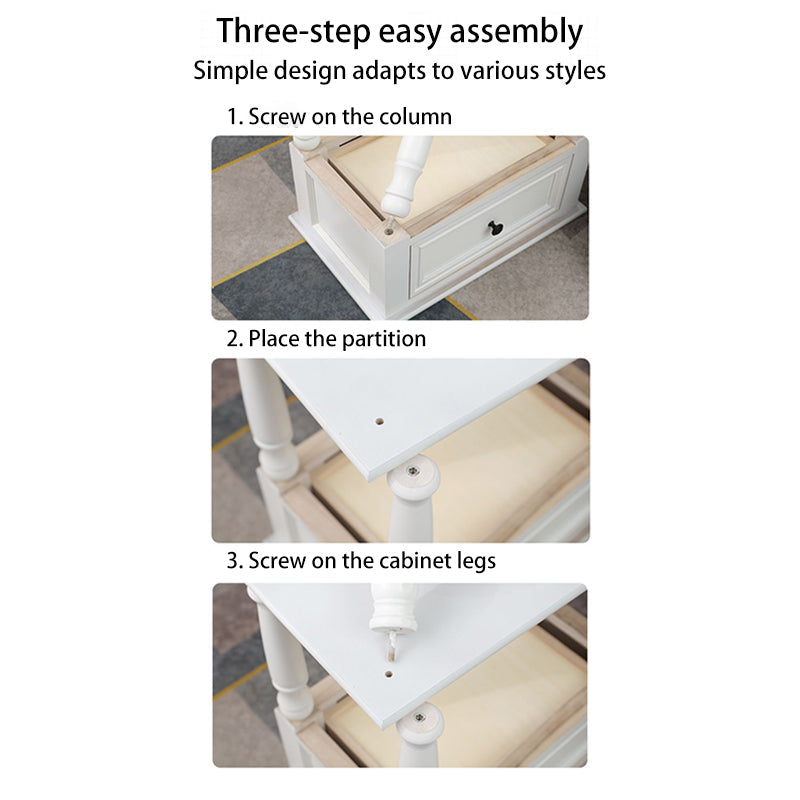 Three-step easy assembly
Simple design adapts to various styles

1. Screw on the column

2. Place the partition

3. Screw on the cabinet legs